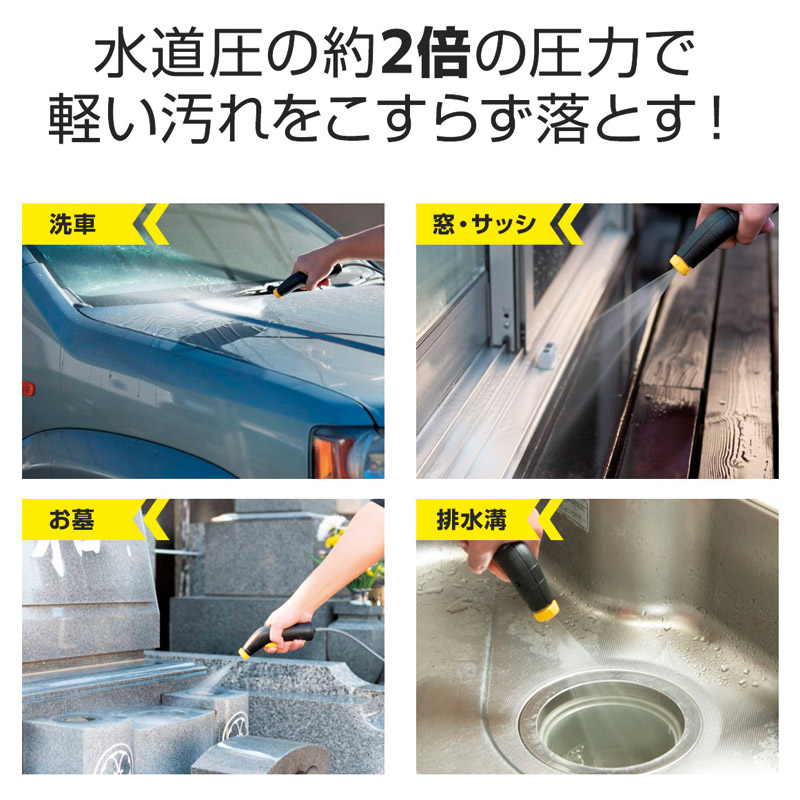 水道圧の約2倍の圧力で
軽い汚れをこすらず落とす！

洗車

窓・サッシ

お墓

排水溝